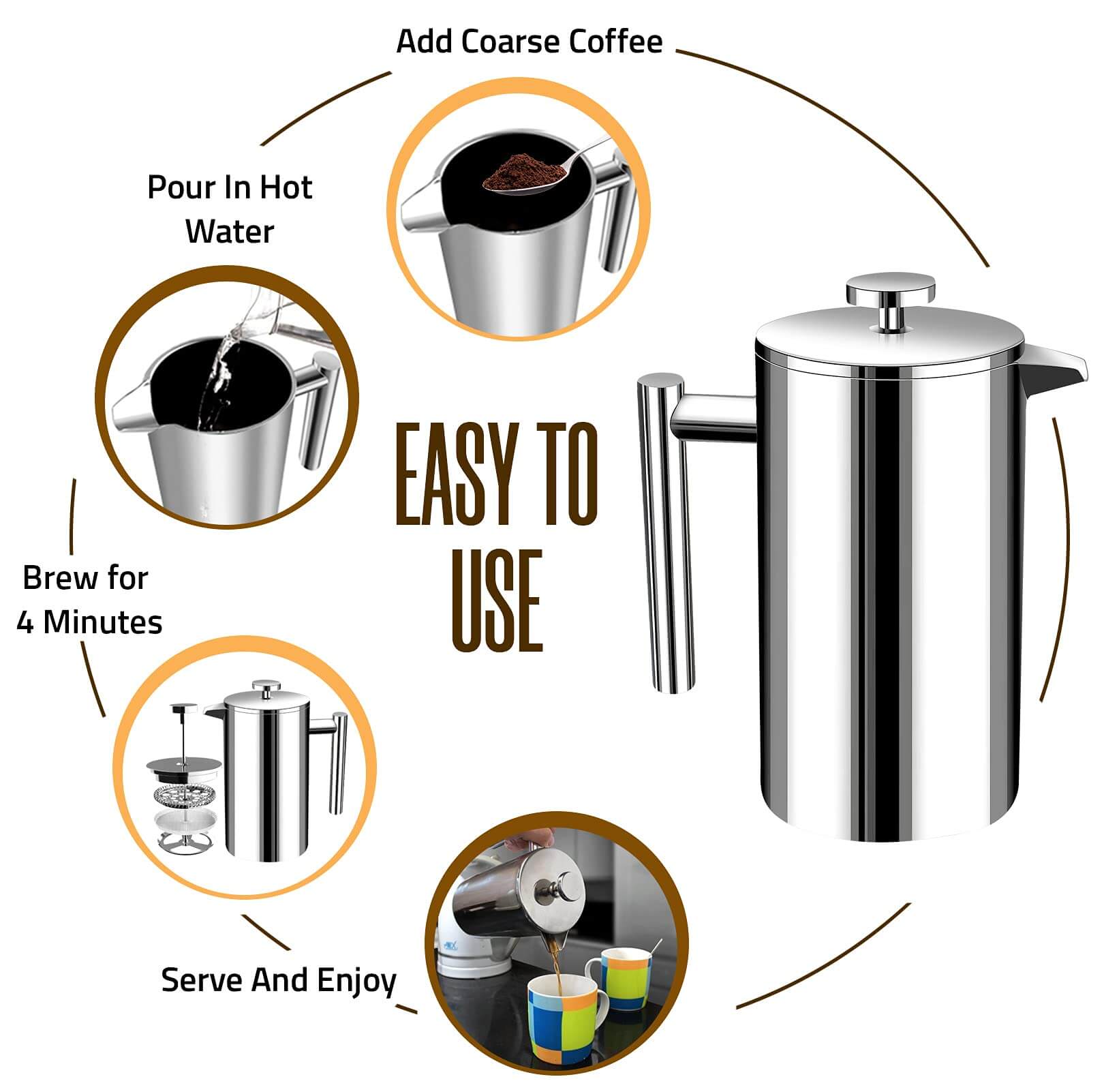 Add Coarse Coffee

Pour In Hot Water

EASY TO USE

Brew for 4 Minutes

Serve And Enjoy