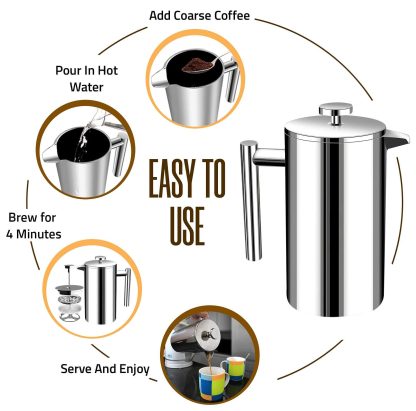 Add Coarse Coffee

Pour In Hot Water

EASY TO USE

Brew for 4 Minutes

Serve And Enjoy